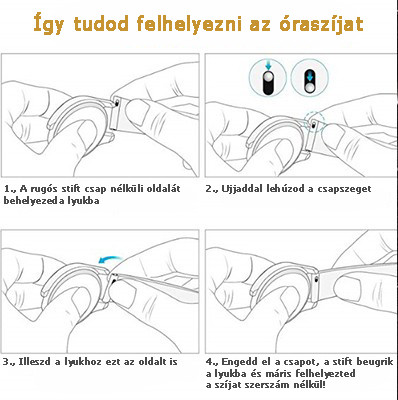 Így tudod felhelyezni az óraszíjat

1., A rugós stift csap nélküli oldalát behelyezed a lyukba

2., Ujjaddal lehúzod a csapszeget

3., Illeszd a lyukhoz ezt az oldalt is

4., Engedd el a csapot, a stift beugrik a lyukba és máris felhelyezted a szíjat szerszám nélkül!