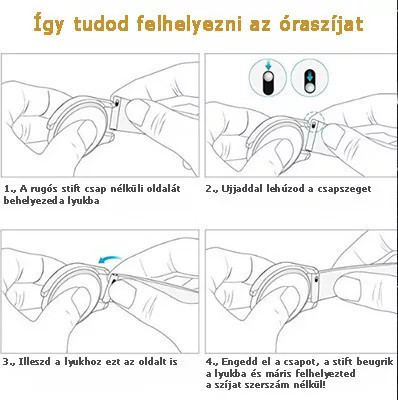 Így tudod felhelyezni az óraszíjat

1., A rugós stift csap nélküli oldalát behelyezed a lyukba

2., Ujjaddal lehúzod a csapszeget

3., Illeszd a lyukhoz ezt az oldalt is

4., Engedd el a csapot, a stift beugrik a lyukba és máris felhelyezted a szíjat szerszám nélkül!